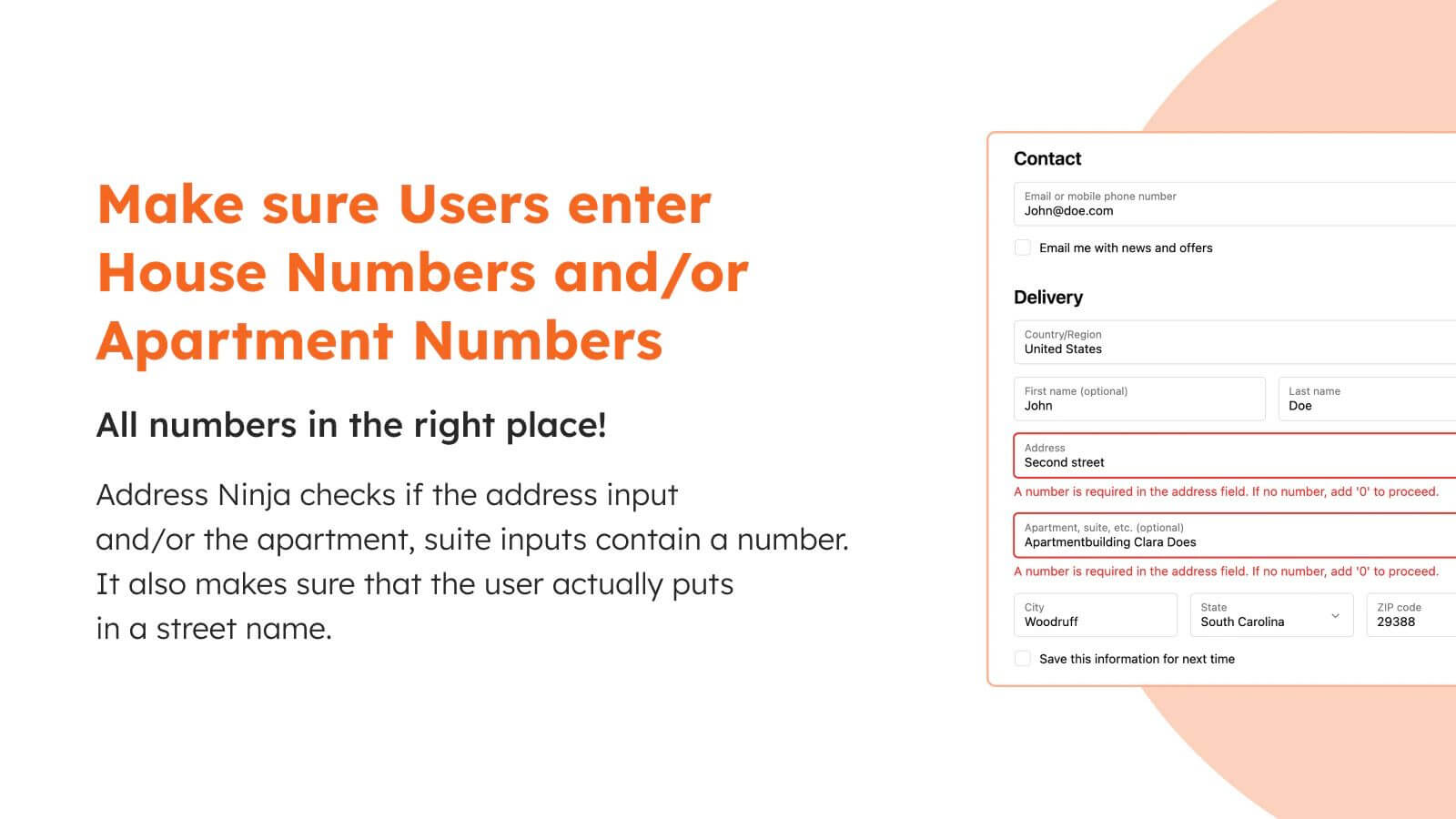 Make sure Users enter House Numbers and/or Apartment Numbers

All numbers in the right place!

Address Ninja checks if the address input and/or the apartment, suite inputs contain a number. It also makes sure that the user actually puts in a street name.

Contact

Email or mobile phone number
John@doe.com

Email me with news and offers

Delivery

Country/Region
United States

First name (optional)
John

Last name
Doe

Address
Second street

A number is required in the address field. If no number, add '0' to proceed.

Apartment, suite, etc. (optional)
Apartmentbuilding Clara Does

A number is required in the address field. If no number, add '0' to proceed.

City
Woodruff

State
South Carolina

ZIP code
29388

Save this information for next time